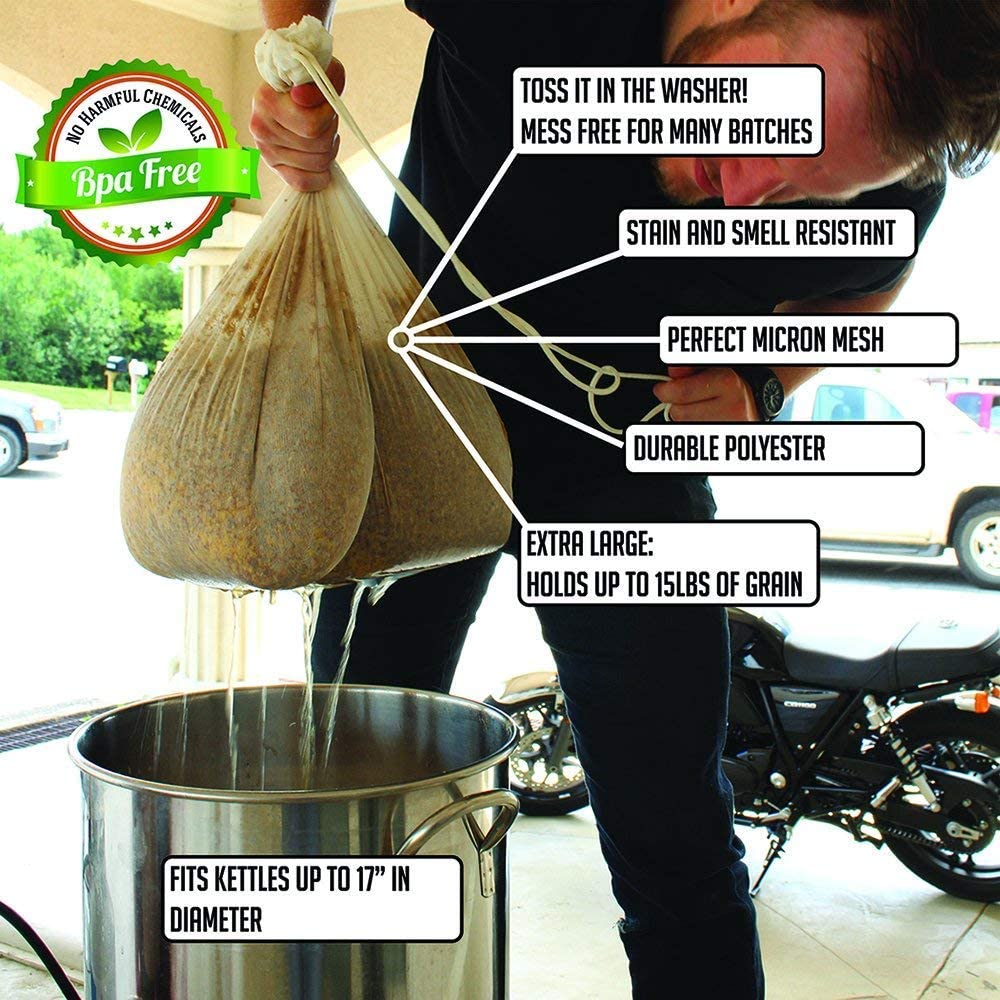 NO HARMFUL CHEMICALS
Bpa Free

TOSS IT IN THE WASHER!
MESS FREE FOR MANY BATCHES

STAIN AND SMELL RESISTANT

PERFECT MICRON MESH

DURABLE POLYESTER

EXTRA LARGE:
HOLDS UP TO 15LBS OF GRAIN

FITS KETTLES UP TO 17" IN DIAMETER